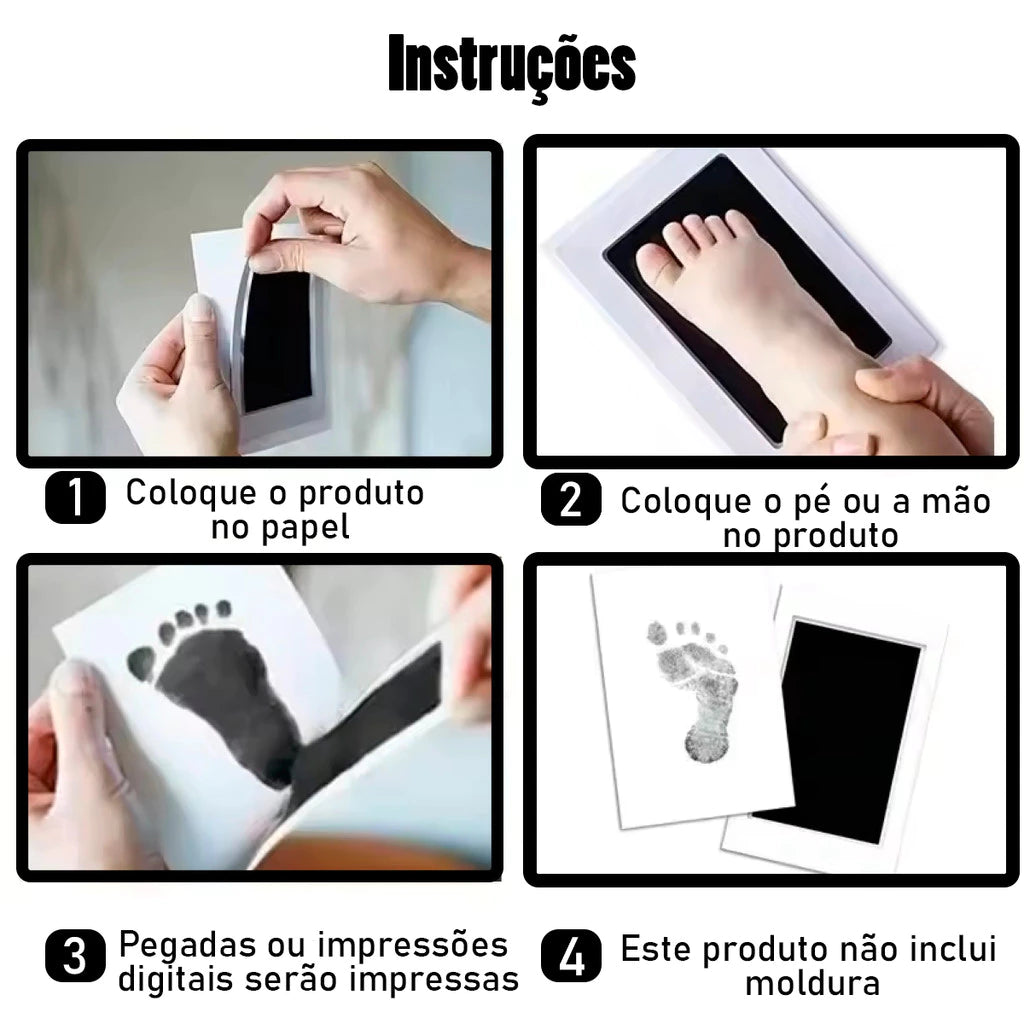 Instruções

1 Coloque o produto no papel

2 Coloque o pé ou a mão no produto

3 Pegadas ou impressões digitais serão impressas

4 Este produto não inclui moldura